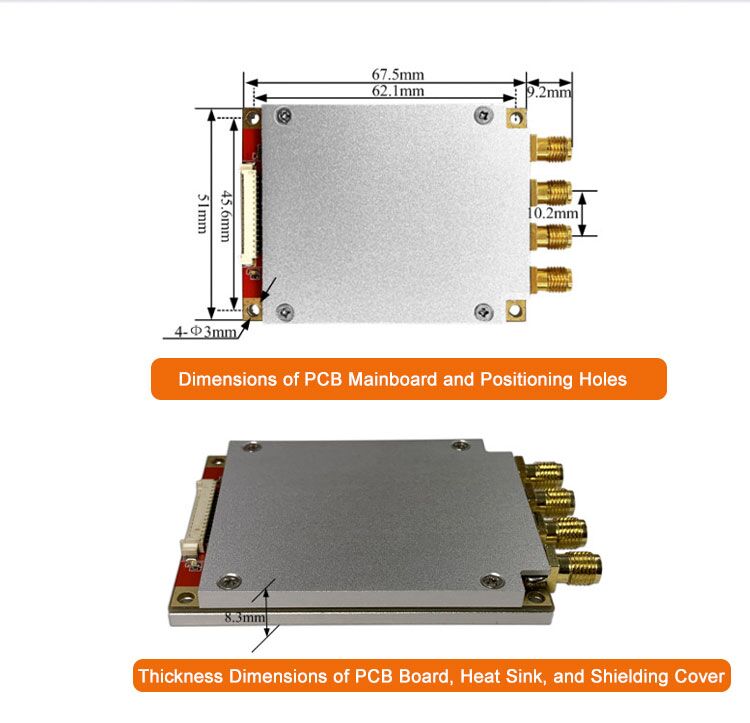 67.5mm
62.1mm
9.2mm
51mm
45.6mm
10.2mm
4-Φ3mm

Dimensions of PCB Mainboard and Positioning Holes

8.3mm

Thickness Dimensions of PCB Board, Heat Sink, and Shielding Cover